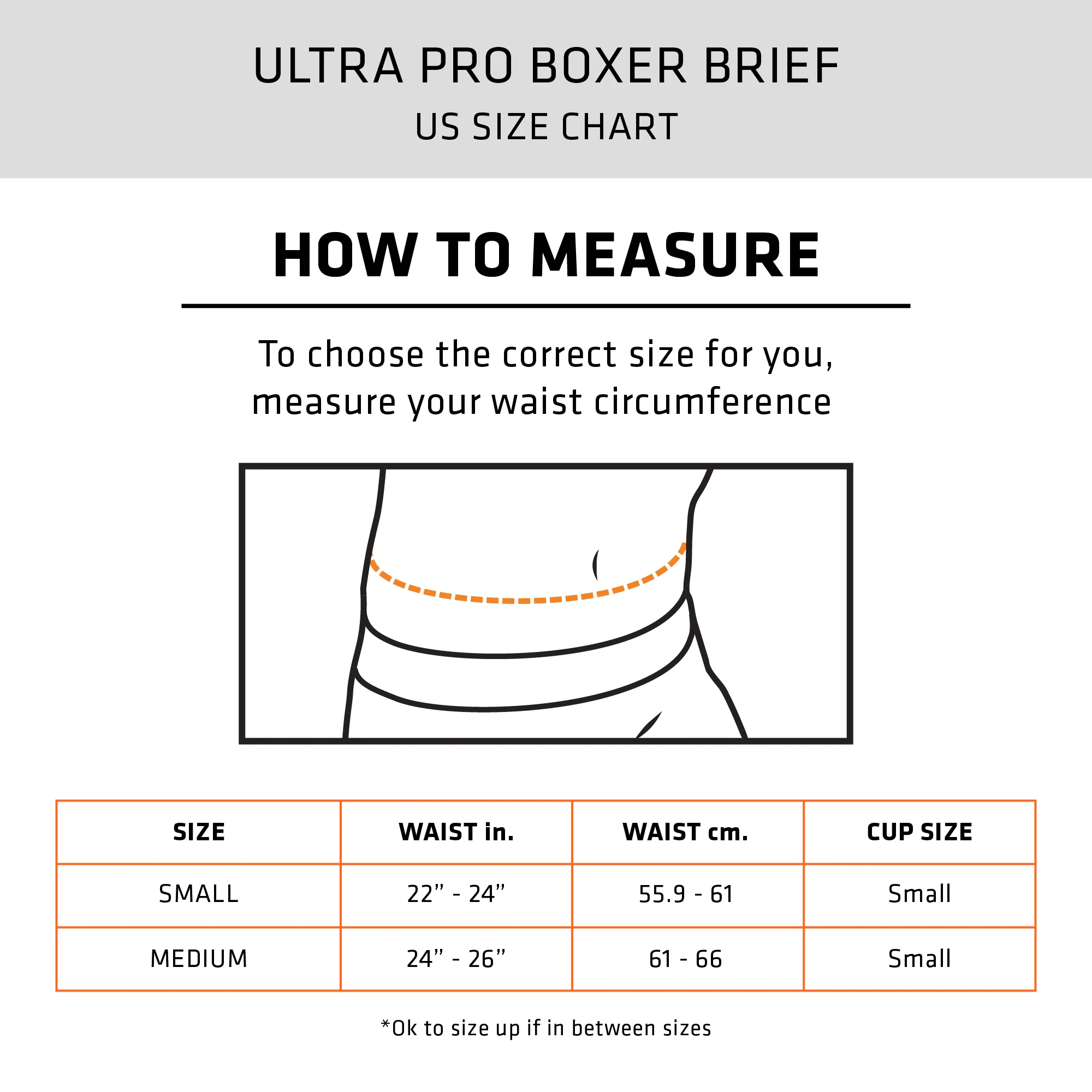 ULTRA PRO BOXER BRIEF
US SIZE CHART

HOW TO MEASURE

To choose the correct size for you, measure your waist circumference

| SIZE | WAIST in. | WAIST cm. | CUP SIZE |
|---|---|---|---|
| SMALL | 22” - 24” | 55.9 - 61 | Small |
| MEDIUM | 24” - 26” | 61 - 66 | Small |

*Ok to size up if in between sizes