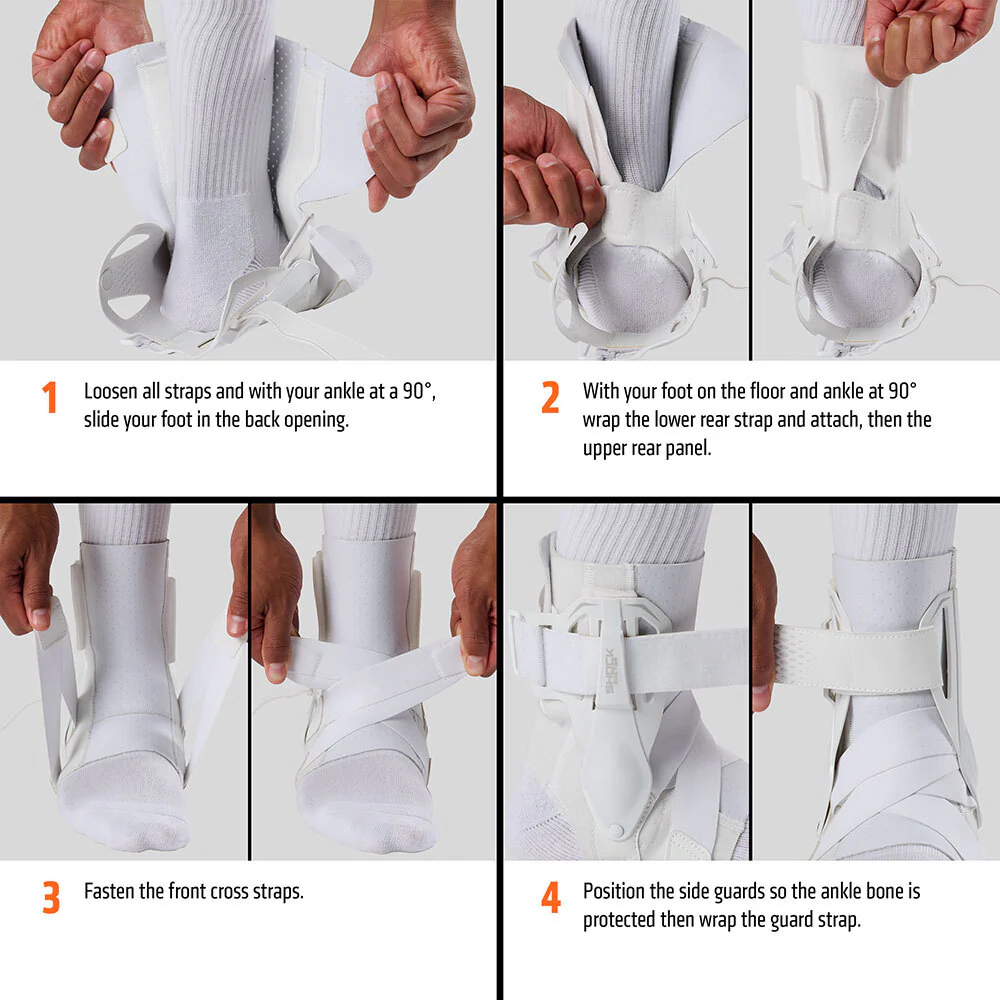 1 Loosen all straps and with your ankle at a 90°, slide your foot in the back opening.

2 With your foot on the floor and ankle at 90° wrap the lower rear strap and attach, then the upper rear panel.

SHOCK

3 Fasten the front cross straps.

4 Position the side guards so the ankle bone is protected then wrap the guard strap.